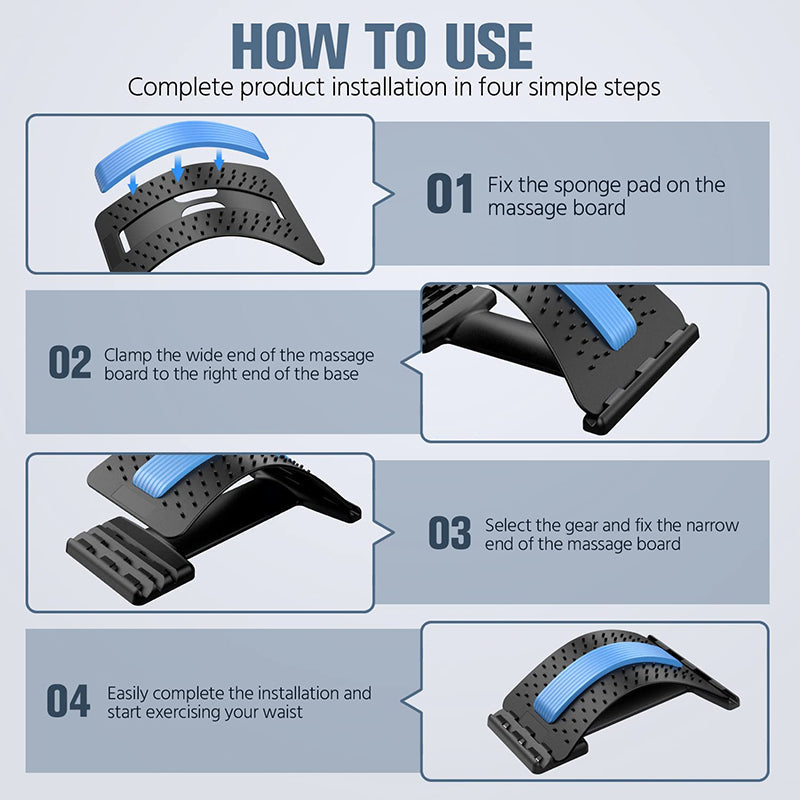 HOW TO USE
Complete product installation in four simple steps

01 Fix the sponge pad on the massage board

02 Clamp the wide end of the massage board to the right end of the base

03 Select the gear and fix the narrow end of the massage board

04 Easily complete the installation and start exercising your waist